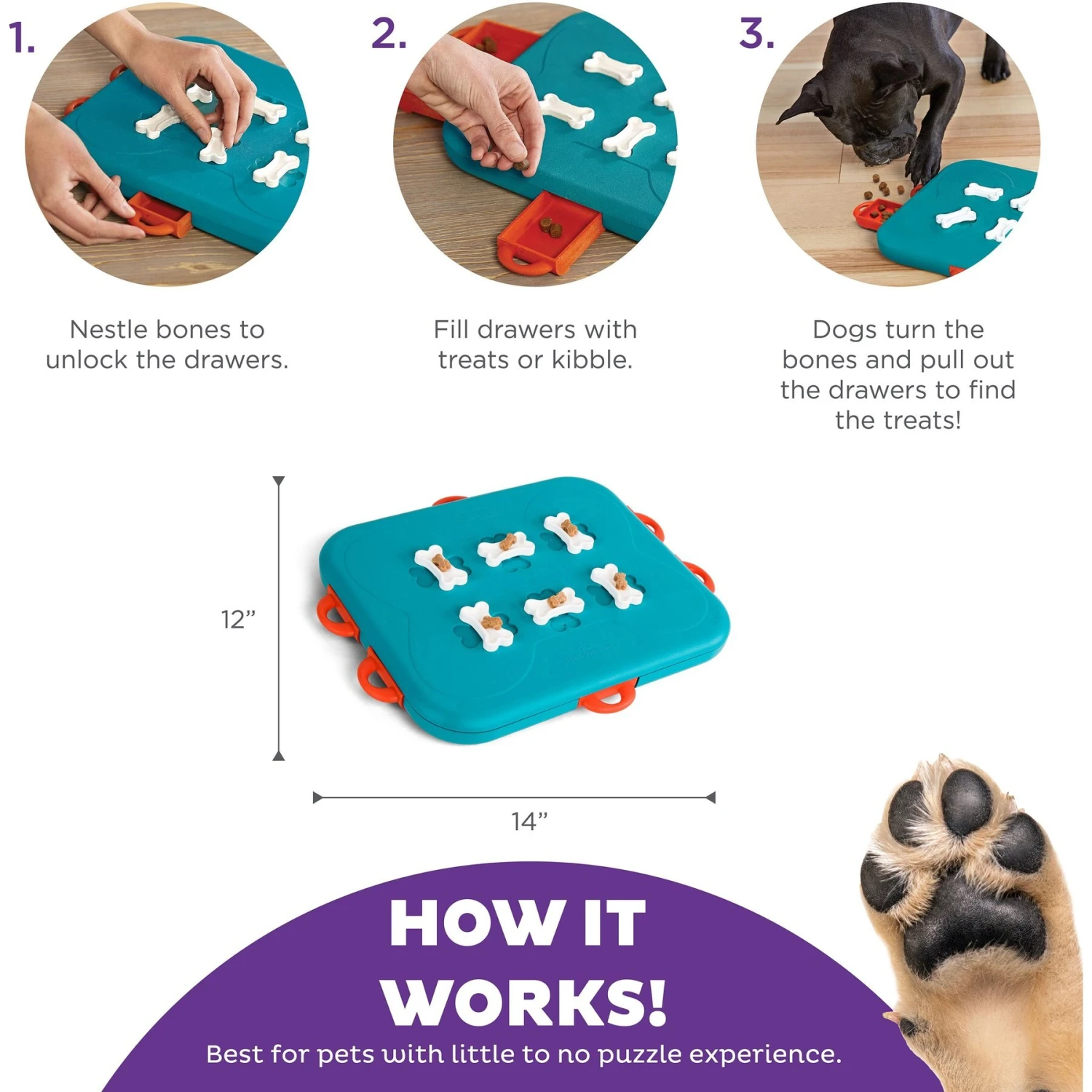 1.

Nestle bones to unlock the drawers.

2.

Fill drawers with treats or kibble.

3.

Dogs turn the bones and pull out the drawers to find the treats!

12”

14”

HOW IT WORKS!

Best for pets with little to no puzzle experience.