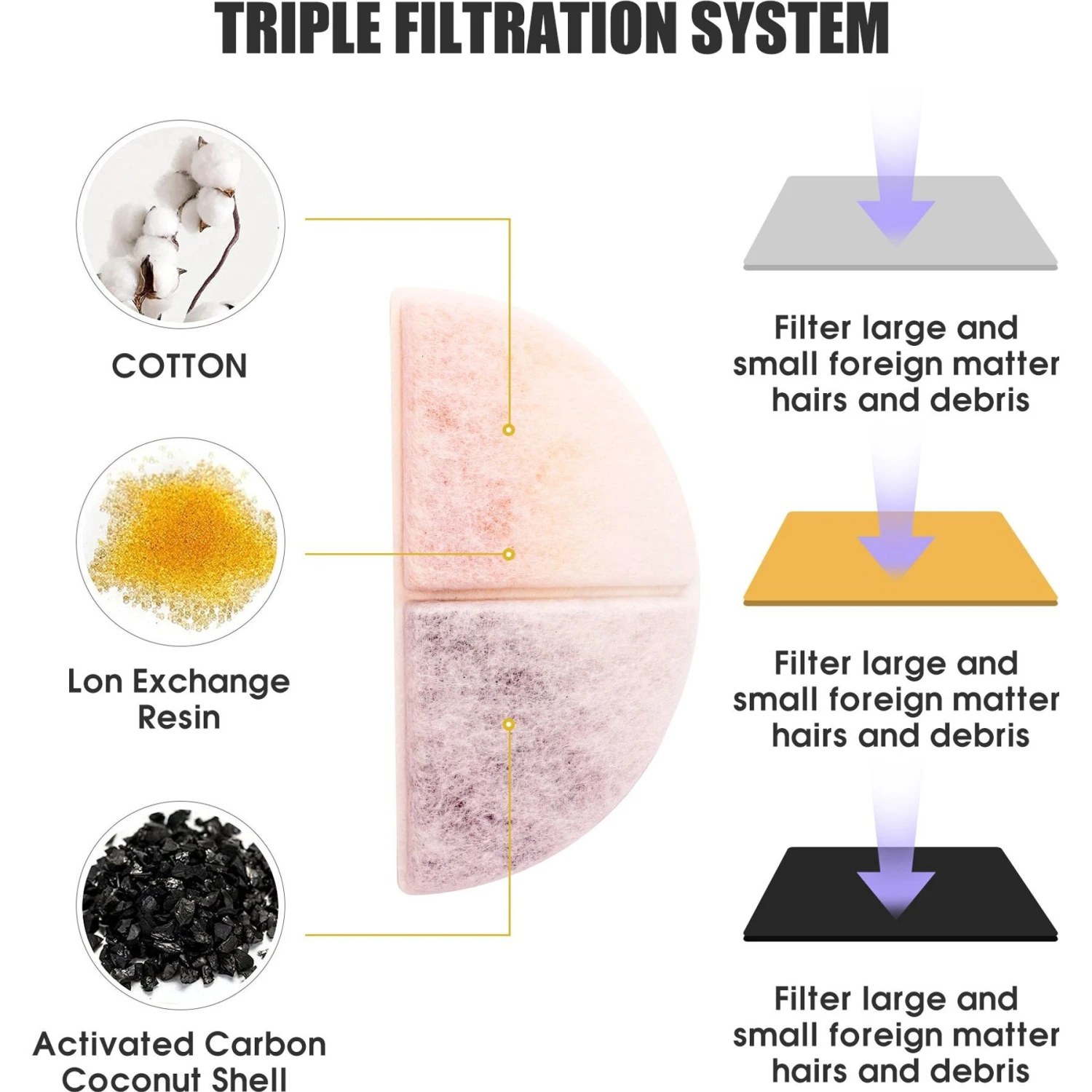 TRIPLE FILTRATION SYSTEM

COTTON

Lon Exchange Resin

Activated Carbon Coconut Shell

Filter large and small foreign matter hairs and debris

Filter large and small foreign matter hairs and debris

Filter large and small foreign matter hairs and debris