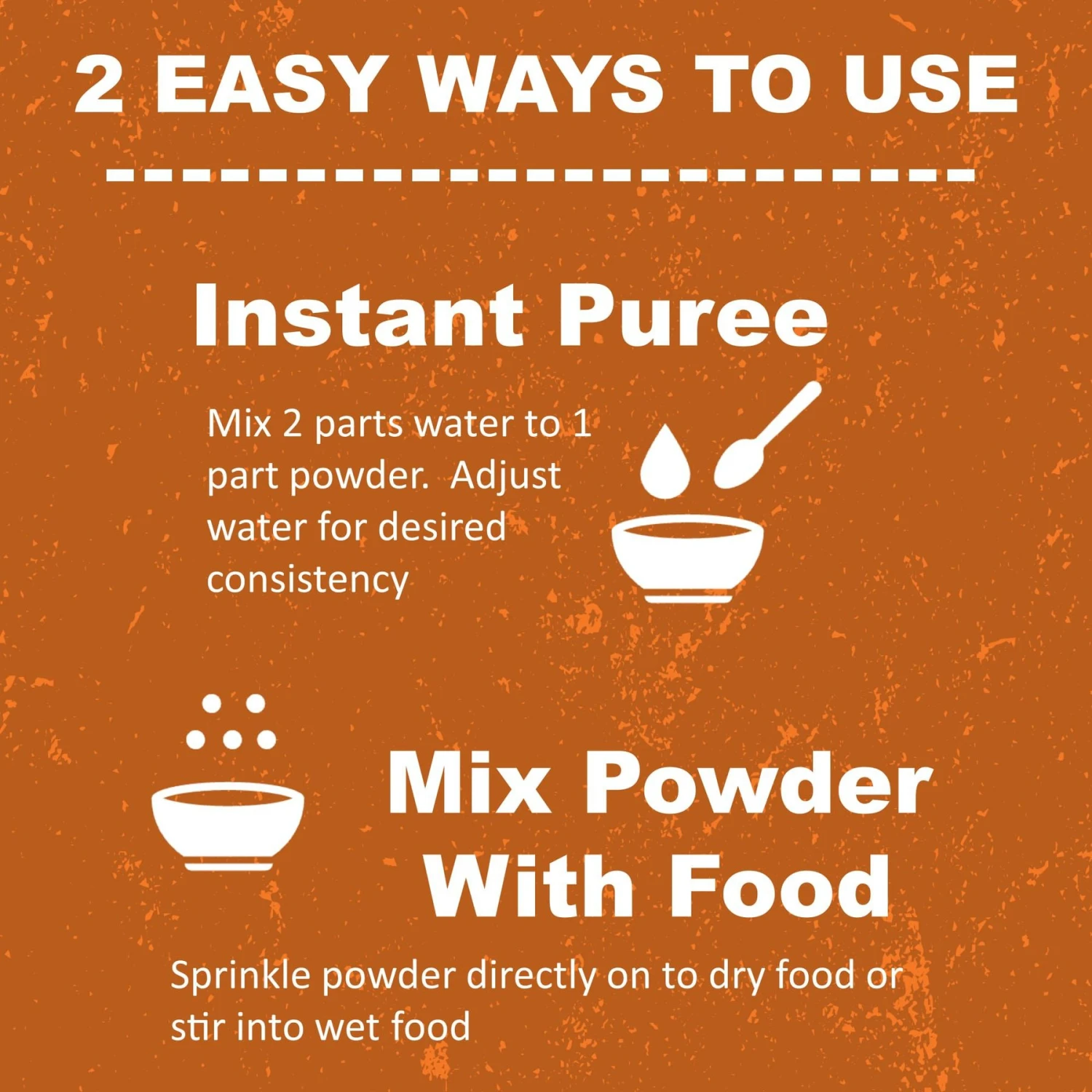 2 EASY WAYS TO USE

Instant Puree

Mix 2 parts water to 1 part powder.  Adjust water for desired consistency

Mix Powder With Food

Sprinkle powder directly on to dry food or stir into wet food