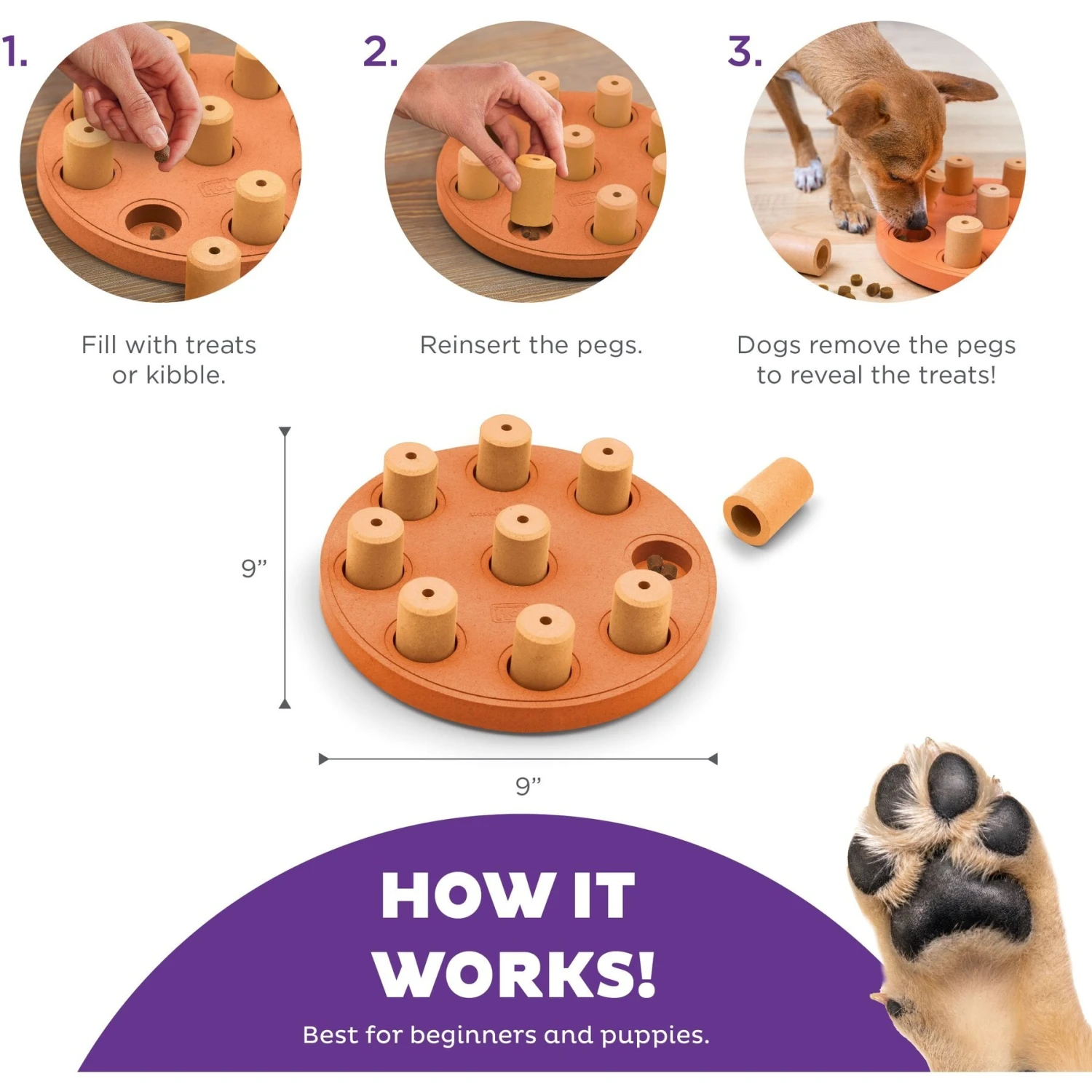 1.

Fill with treats or kibble.

2.

Reinsert the pegs.

3.

Dogs remove the pegs to reveal the treats!

9”

9”

HOW IT WORKS!

Best for beginners and puppies.