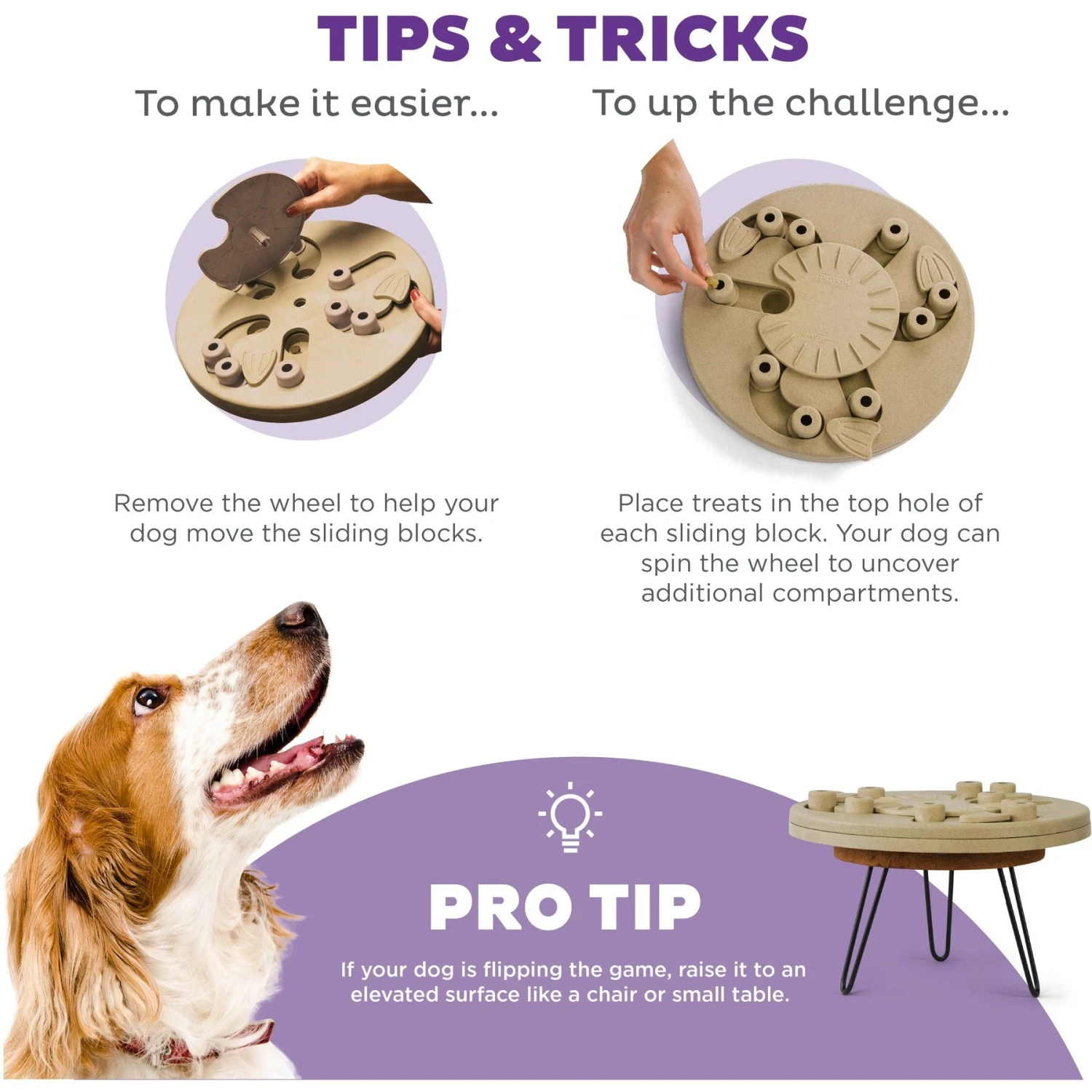 TIPS & TRICKS

To make it easier...

Remove the wheel to help your dog move the sliding blocks.

To up the challenge...

Place treats in the top hole of each sliding block. Your dog can spin the wheel to uncover additional compartments.

PRO TIP

If your dog is flipping the game, raise it to an elevated surface like a chair or small table.